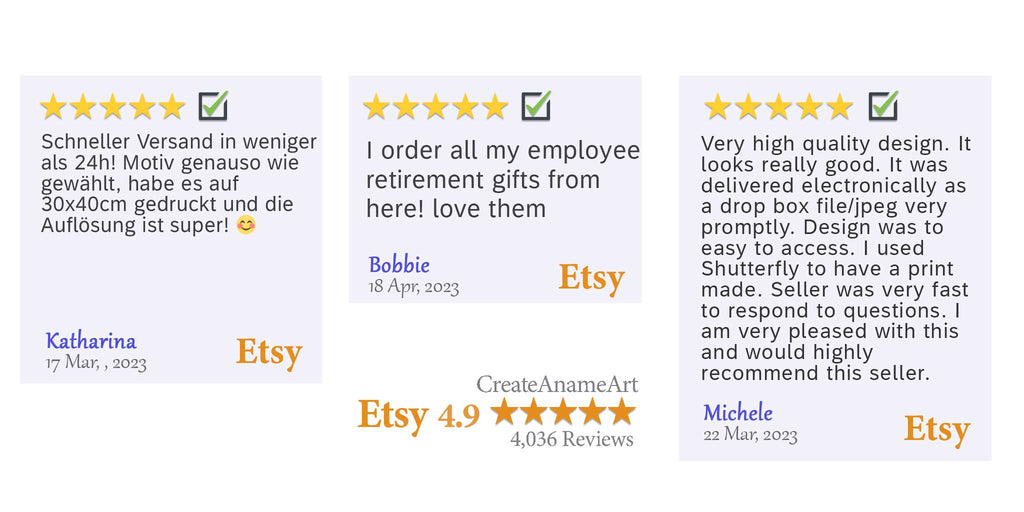 ★★★★★ ☑
Schneller Versand in weniger als 24h! Motiv genauso wie gewählt, habe es auf 30x40cm gedruckt und die Auflösung ist super! 😊

Katharina
17 Mar, , 2023
Etsy

★★★★★ ☑
I order all my employee retirement gifts from here! love them

Bobbie
18 Apr, 2023
Etsy

CreateAnameArt
Etsy 4.9 ★★★★★
4,036 Reviews

★★★★★ ☑
Very high quality design. It looks really good. It was delivered electronically as a drop box file/jpeg very promptly. Design was to easy to access. I used Shutterfly to have a print made. Seller was very fast to respond to questions. I am very pleased with this and would highly recommend this seller.

Michele
22 Mar, 2023
Etsy